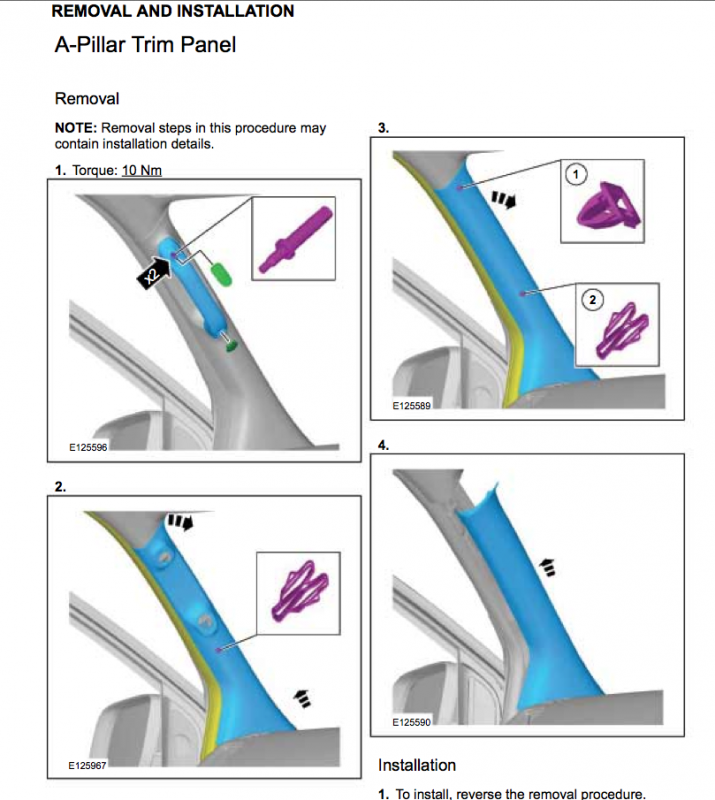 REMOVAL AND INSTALLATION

A-Pillar Trim Panel

Removal

NOTE: Removal steps in this procedure may contain installation details.

1. Torque: 10 Nm

x2

E125596

2.

E125967

3.

1

2

E125589

4.

E125590

Installation

1. To install, reverse the removal procedure.