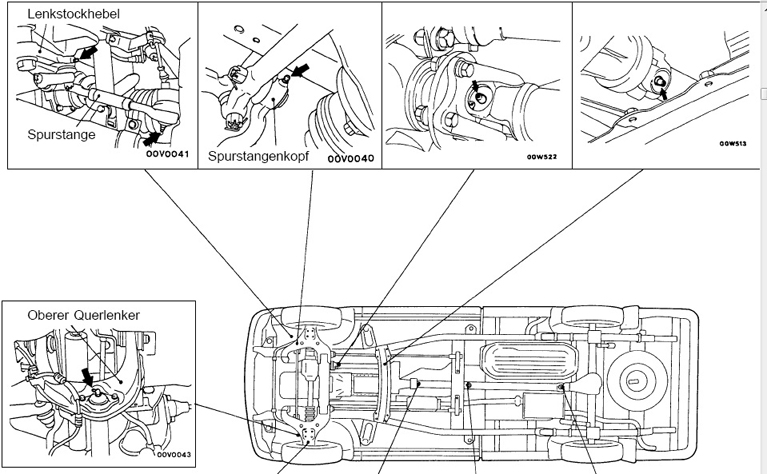 Lenkstockhebel

Spurstange

00V0041

Spurstangenkopf

00V0040

00W522

00W513

Oberer Querlenker

00V0043